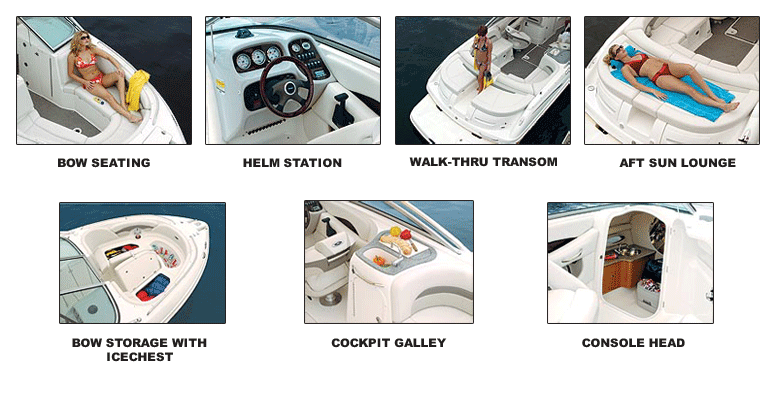 BOW SEATING

HELM STATION

WALK-THRU TRANSOM

AFT SUN LOUNGE

BOW STORAGE WITH ICECHEST

COCKPIT GALLEY

CONSOLE HEAD